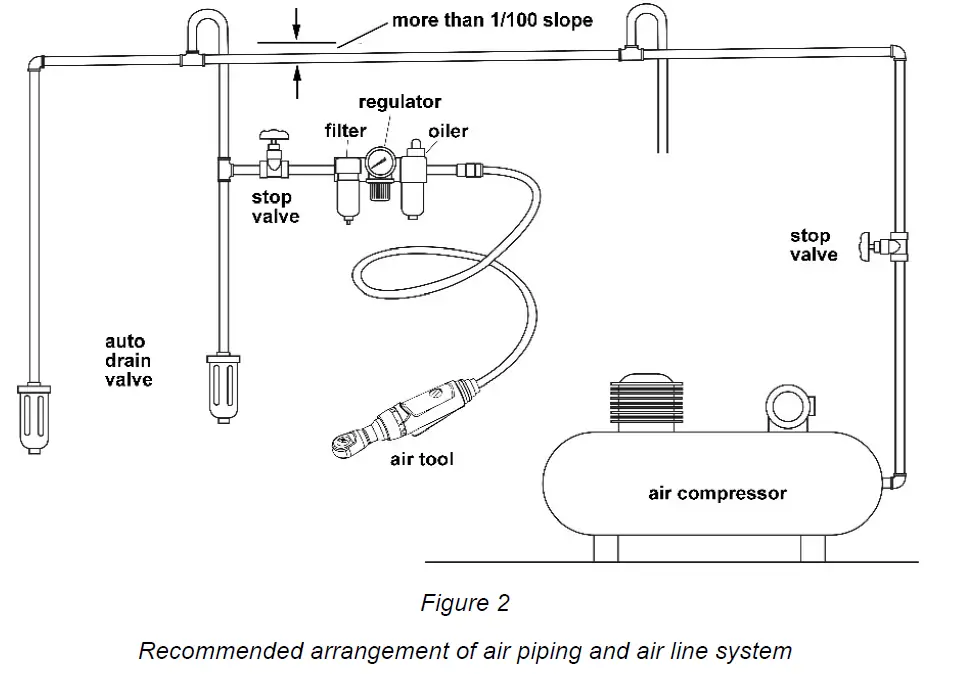 more than 1/100 slope

regulator

filter

oiler

stop valve

stop valve

auto drain valve

air tool

air compressor

Figure 2

Recommended arrangement of air piping and air line system