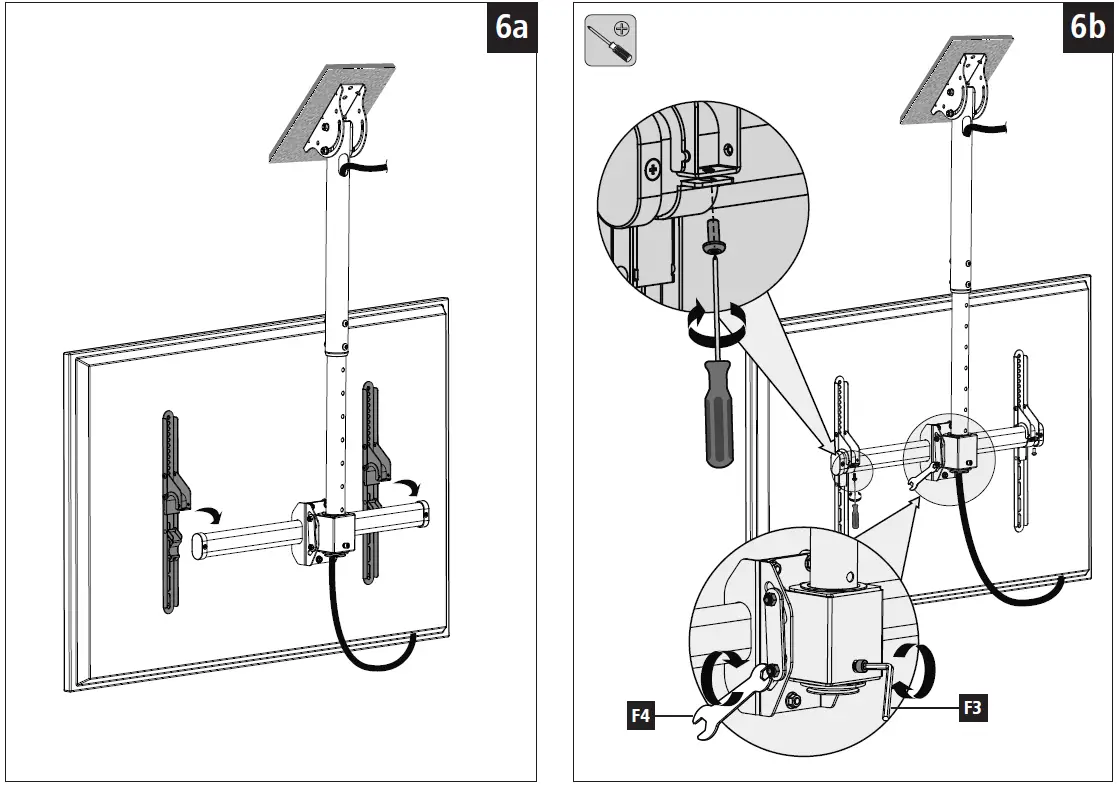 6a

6b

F4

F3