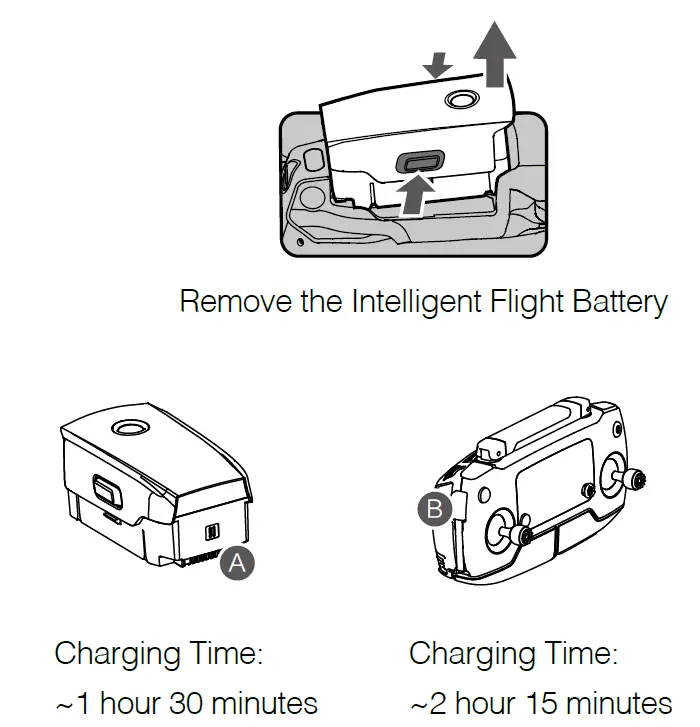 Remove the Intelligent Flight Battery

A

B

Charging Time:
~1 hour 30 minutes

Charging Time:
~2 hour 15 minutes