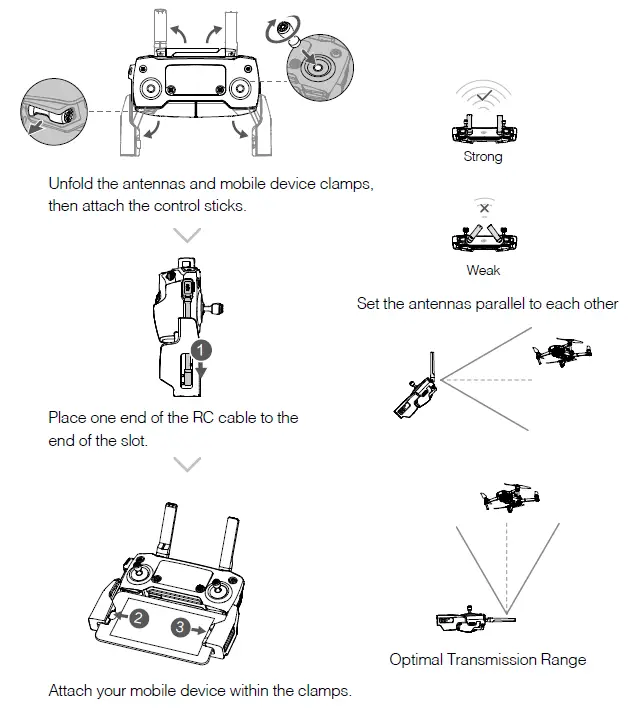 Unfold the antennas and mobile device clamps, then attach the control sticks.

1

Place one end of the RC cable to the end of the slot.

2

3

Attach your mobile device within the clamps.

Strong

Weak

Set the antennas parallel to each other

Optimal Transmission Range