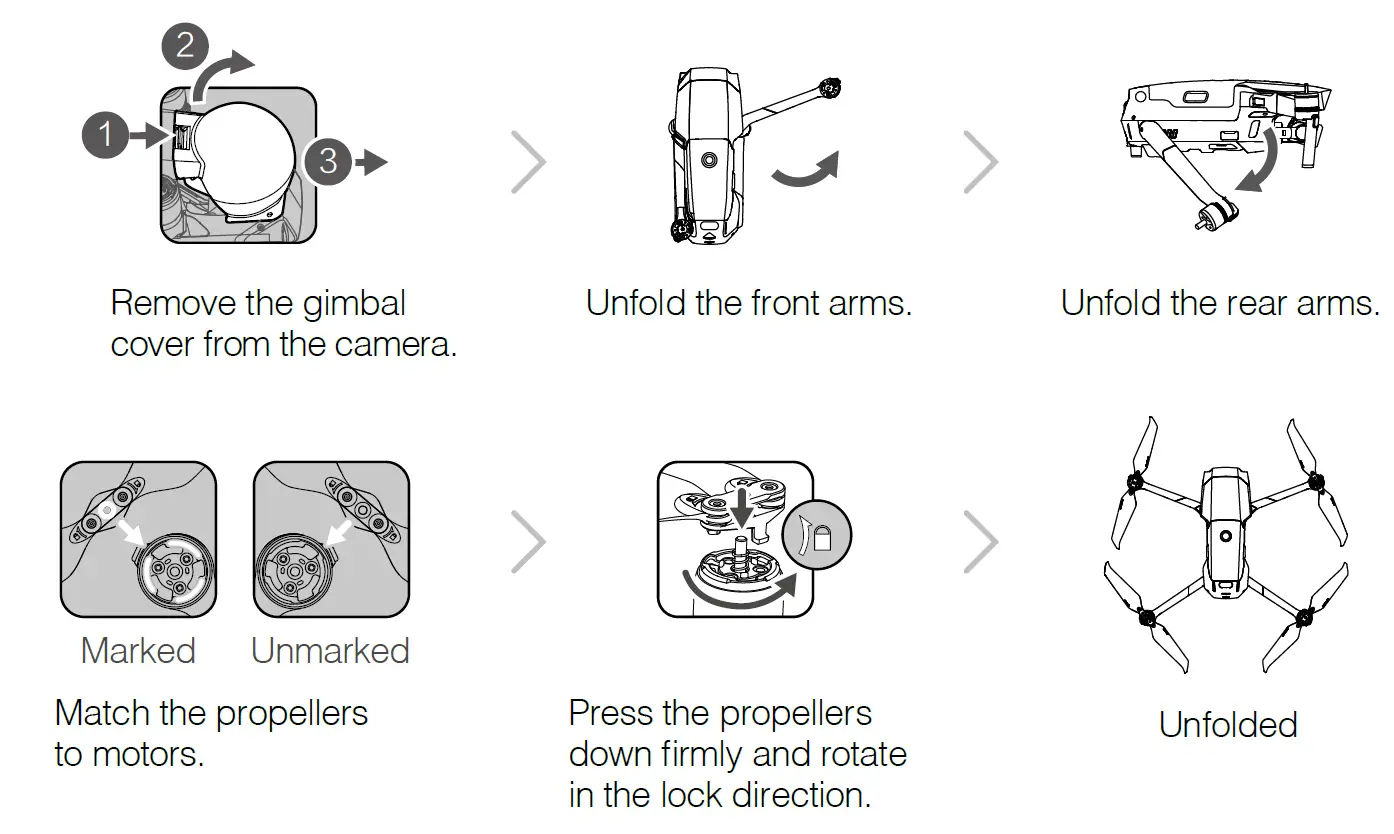 2
1
3

Remove the gimbal cover from the camera.

Unfold the front arms.

Unfold the rear arms.

Marked

Unmarked

Match the propellers to motors.

Press the propellers down firmly and rotate in the lock direction.

Unfolded