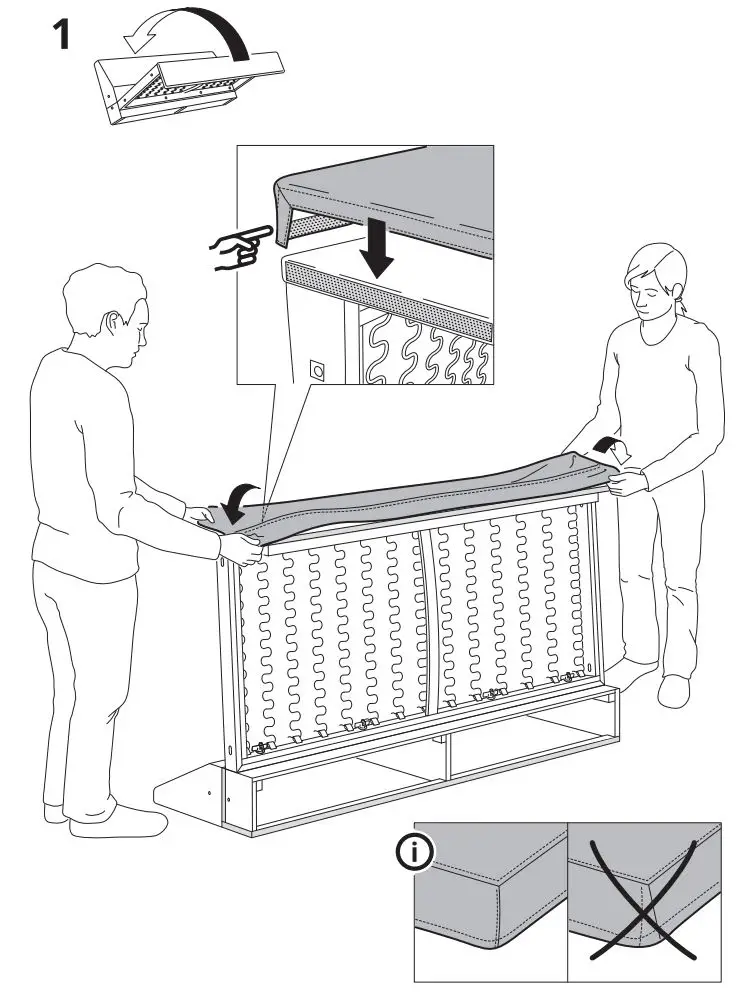 1

i