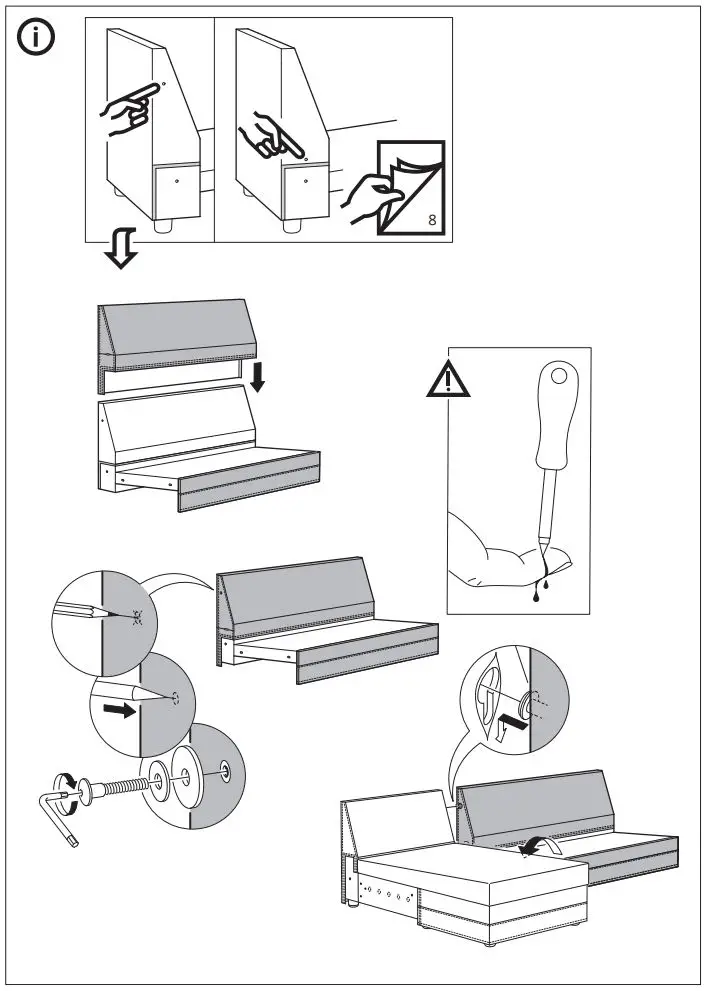 8