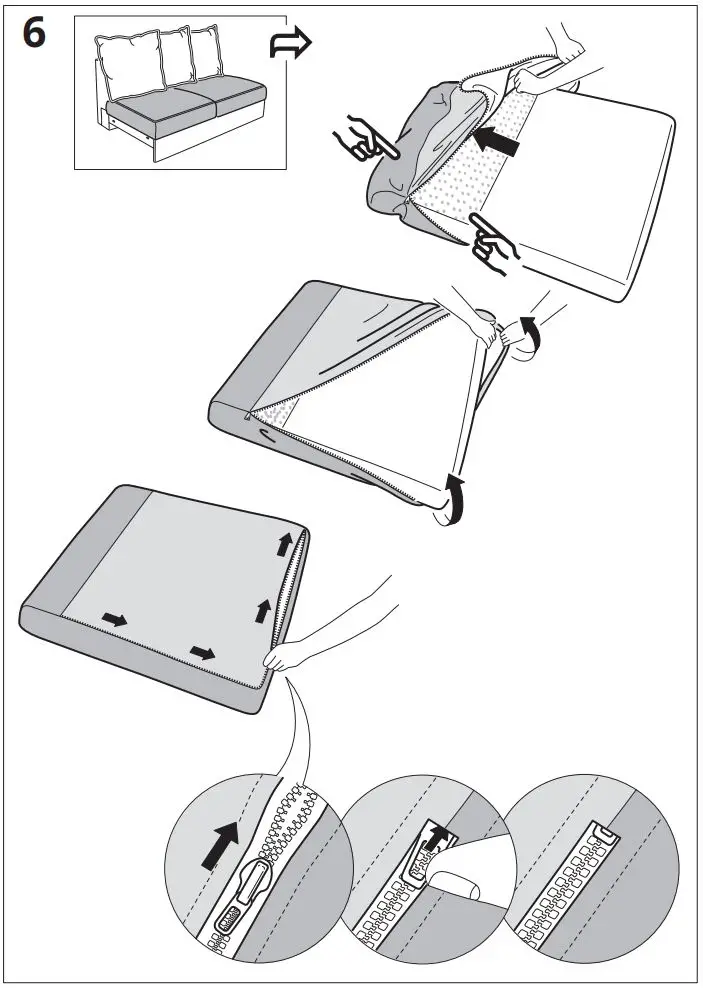 6