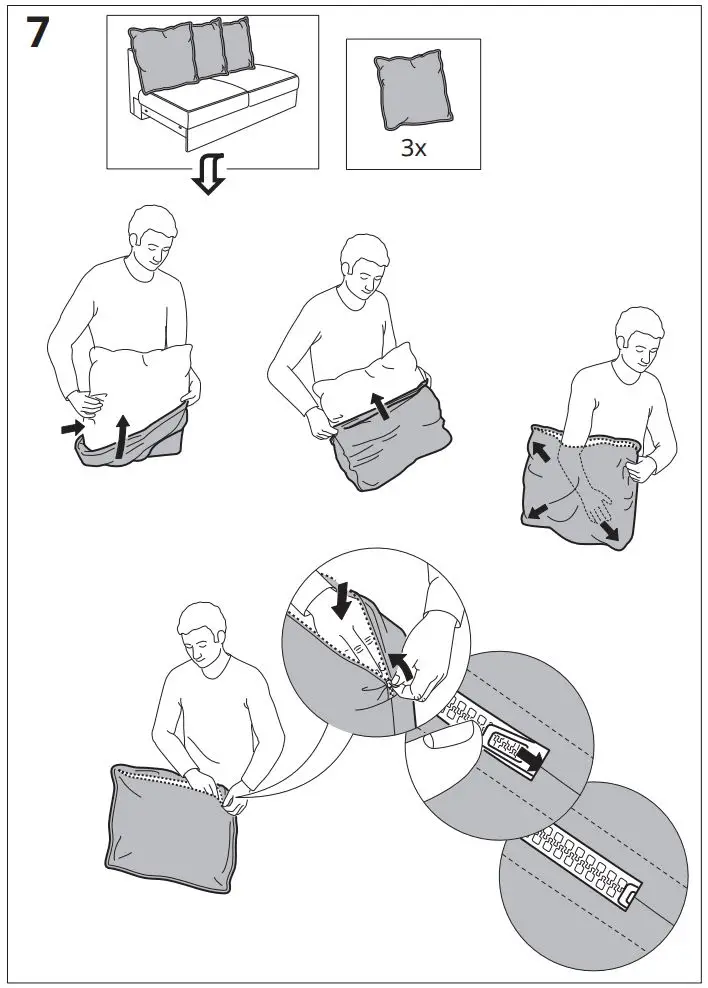 7

3x