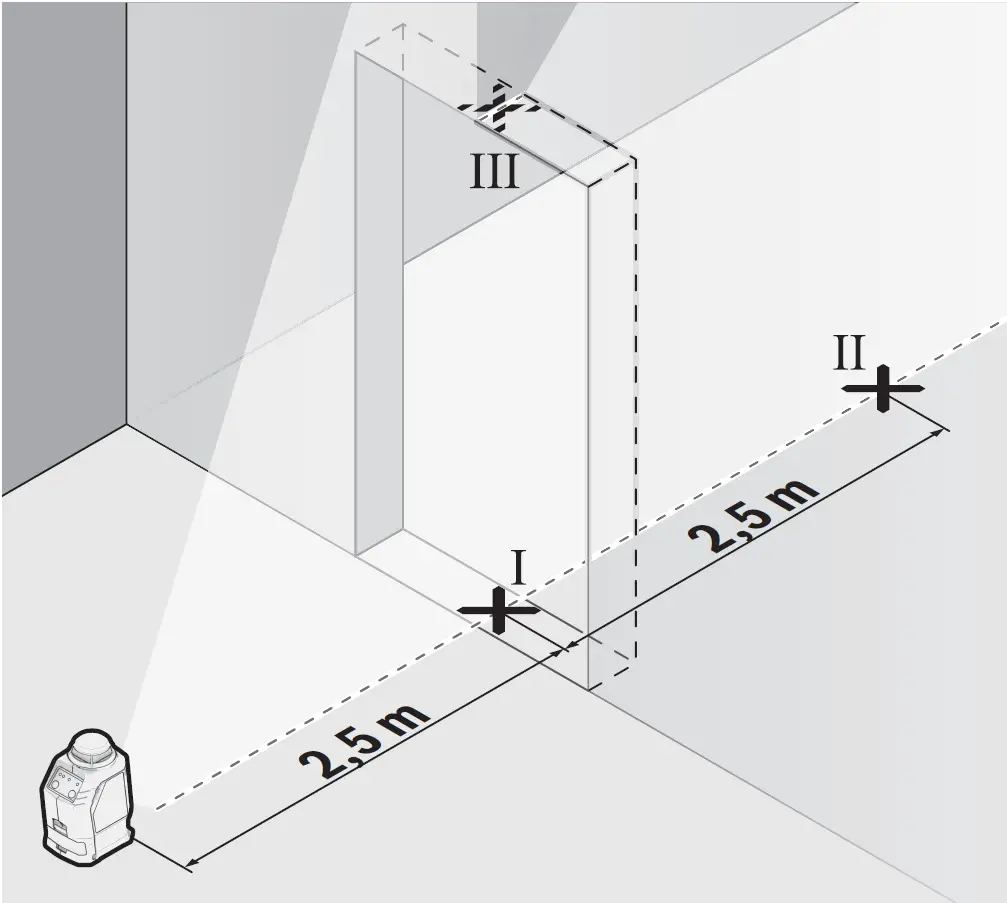 III
II
I
2,5 m
2,5 m