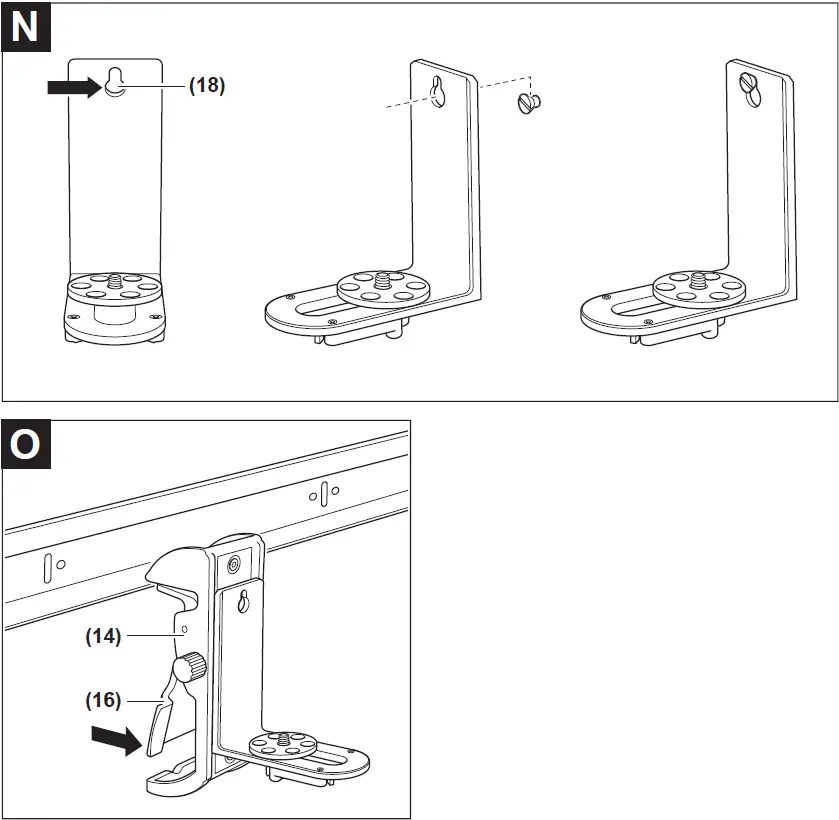 N

(18)

O

(14)

(16)