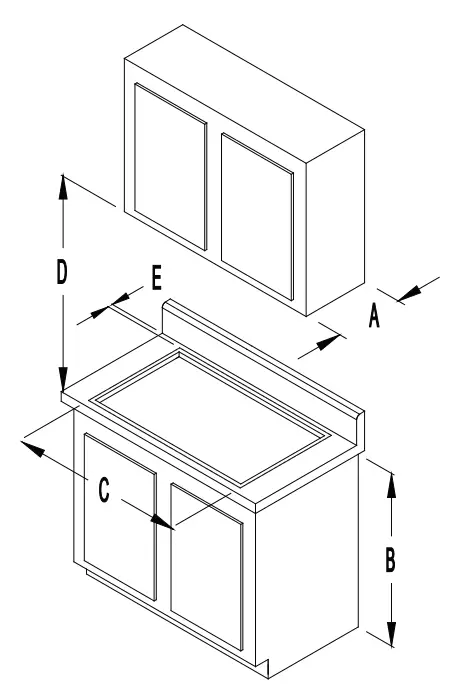 D
E
A
C
B