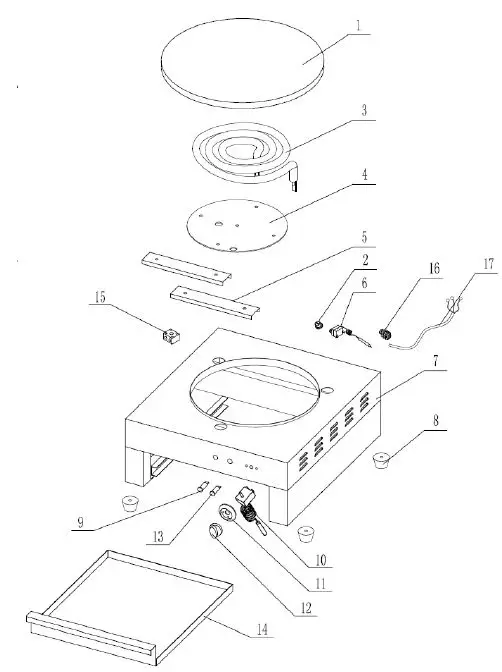 1
3
4
5
2
16
17
6
15
7
8
9
13
10
11
12
14