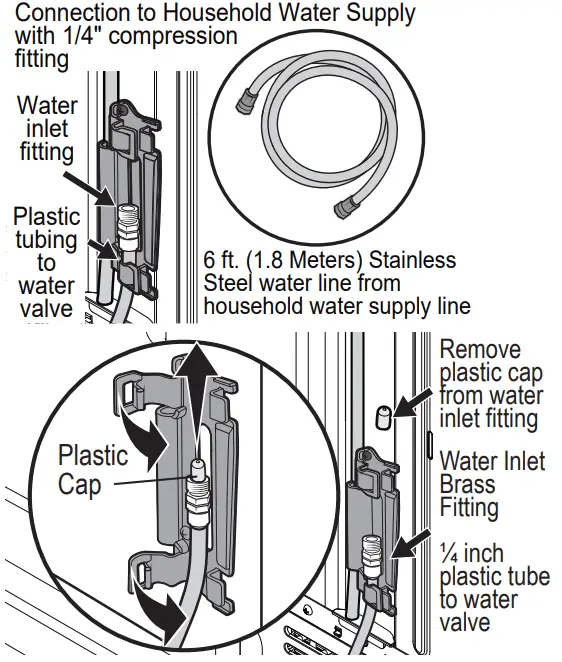 Connection to Household Water Supply with 1/4" compression fitting

Water inlet fitting

Plastic tubing to water valve

6 ft. (1.8 Meters) Stainless Steel water line from household water supply line

Plastic Cap

Remove plastic cap from water inlet fitting

Water Inlet Brass Fitting

¼ inch plastic tube to water valve