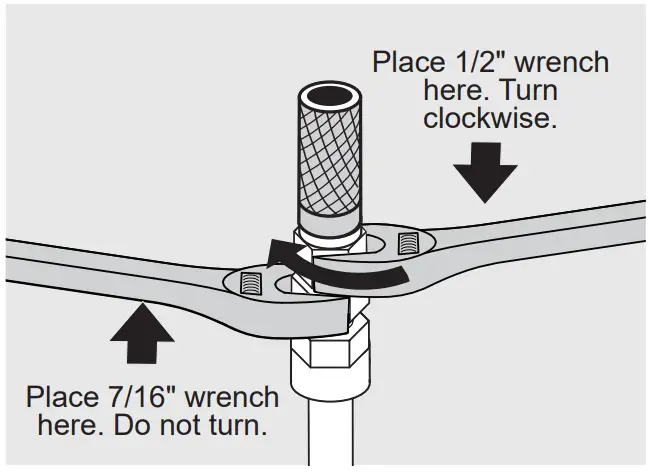 Place 1/2" wrench here. Turn clockwise.

Place 7/16" wrench here. Do not turn.