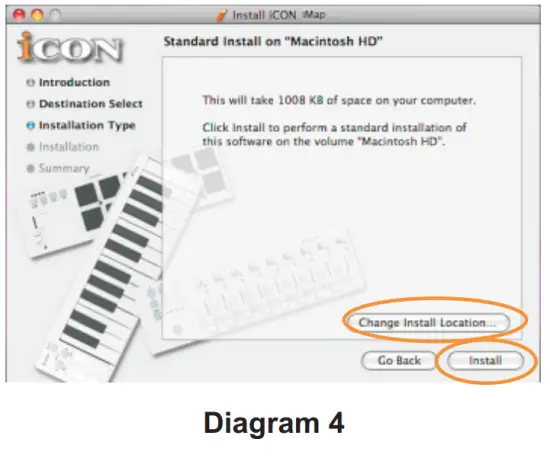 Install iCON iMap

iCON

Standard Install on "Macintosh HD"

Introduction
Destination Select
Installation Type
Installation
Summary

This will take 1008 KB of space on your computer.

Click Install to perform a standard installation of this software on the volume "Macintosh HD".

Change Install Location...

Go Back

Install

Diagram 4