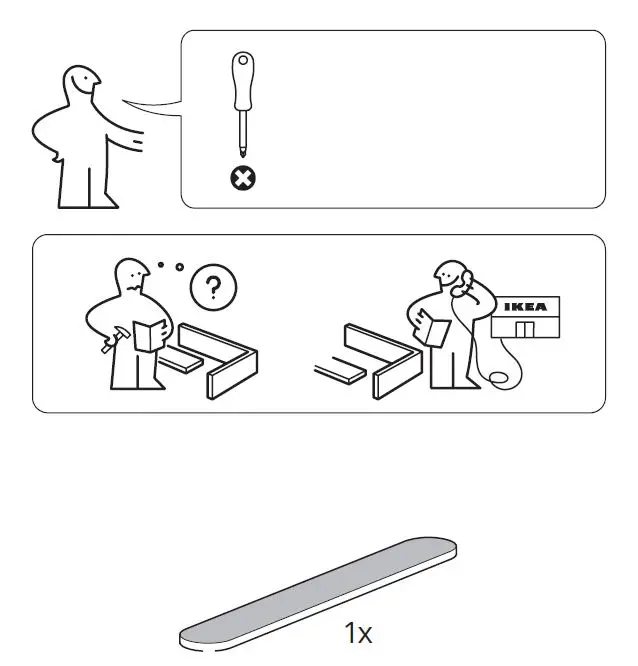 ?

IKEA

1x