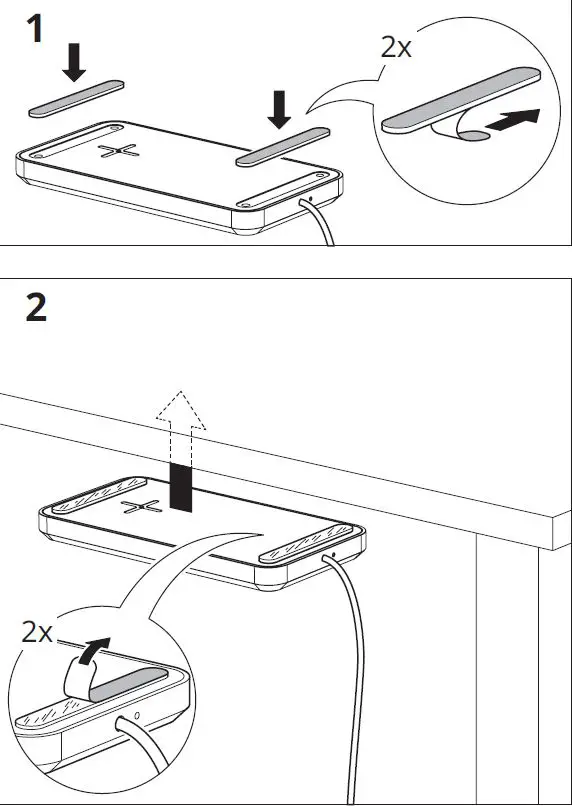 1

2x

2

2x