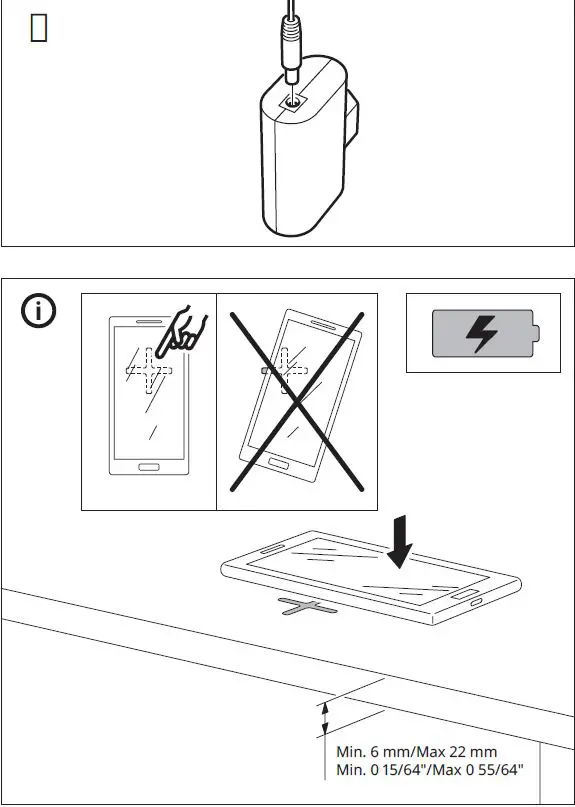 Min. 6 mm/Max 22 mm
Min. 0 15/64"/Max 0 55/64"