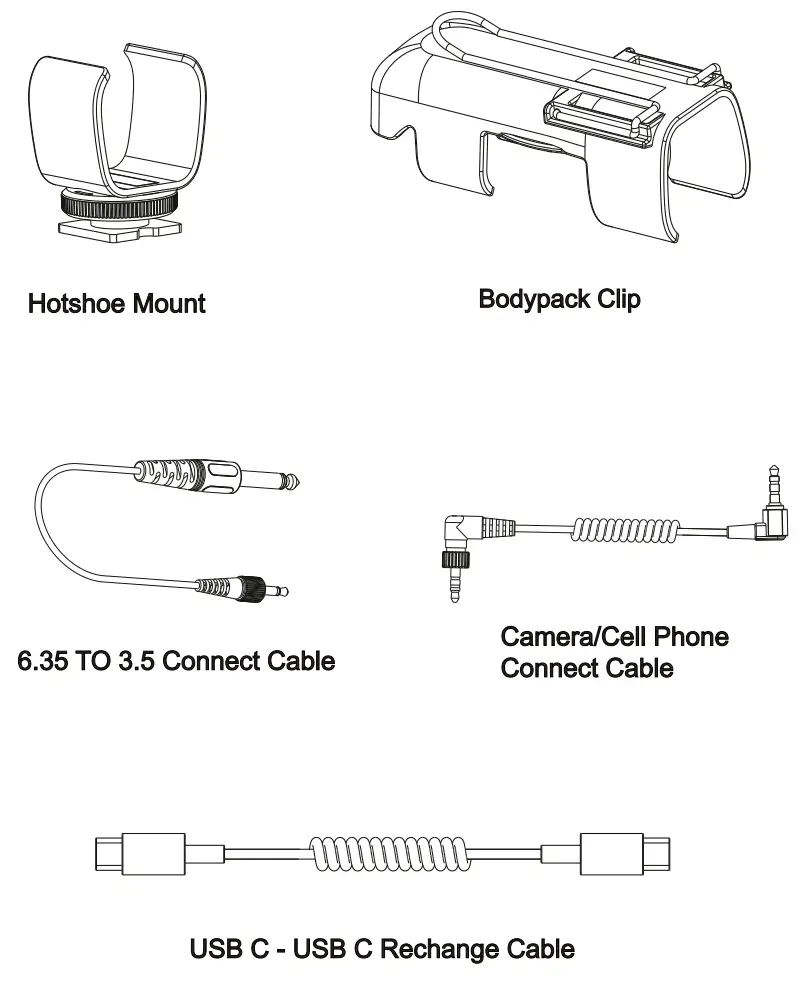 Hotshoe Mount

Bodypack Clip

6.35 TO 3.5 Connect Cable

Camera/Cell Phone Connect Cable

USB C - USB C Rechange Cable