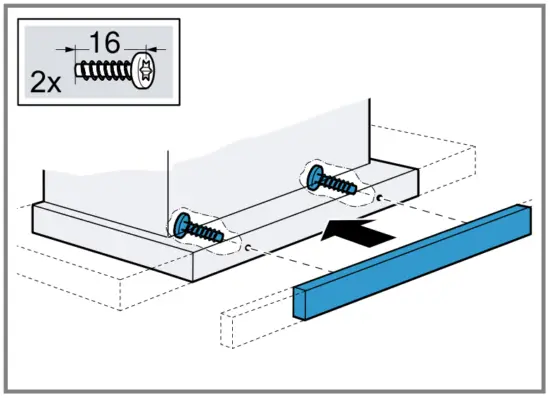 16
2x