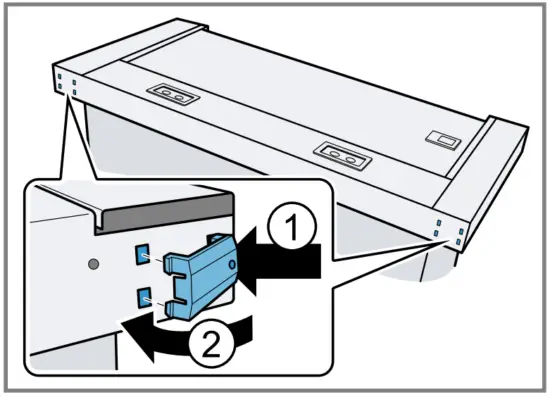 1
2