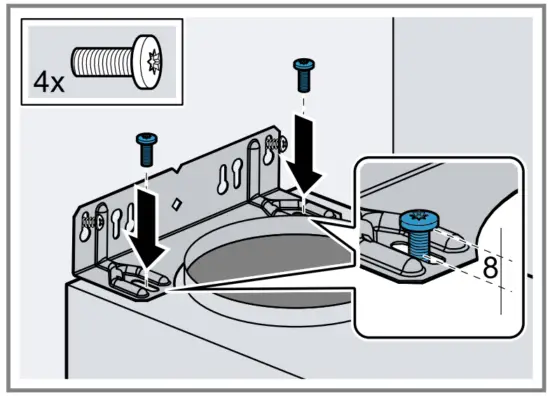 4x

8