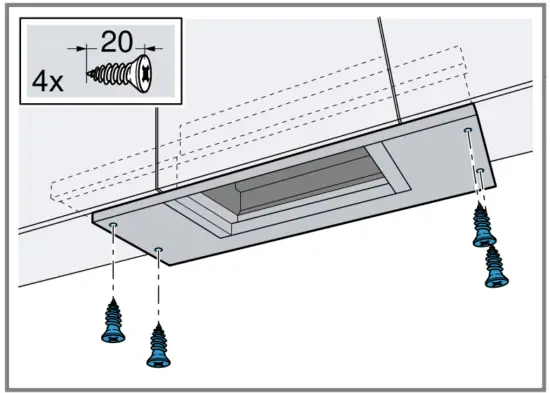 20
4x