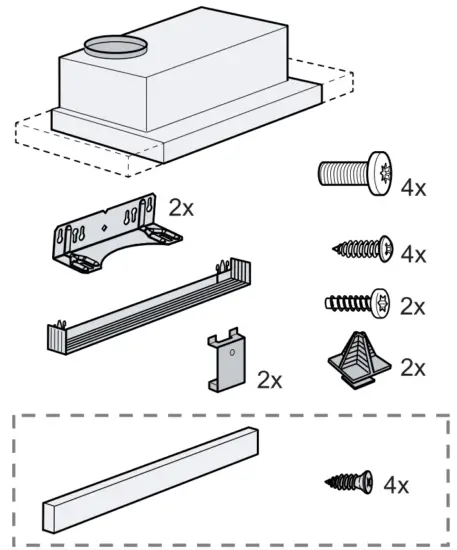 4x

2x

4x

2x

2x

2x

4x