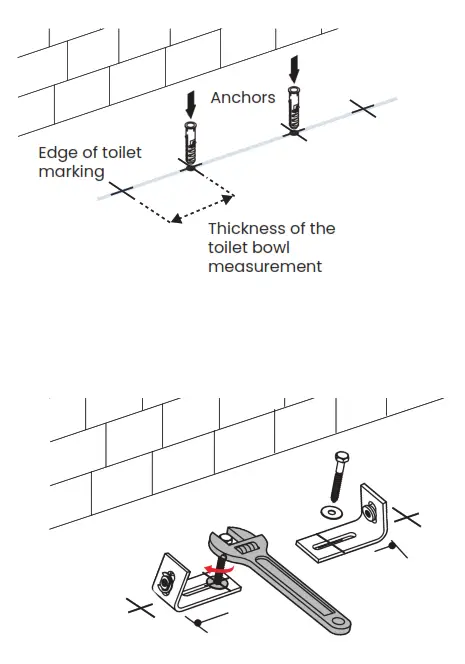 Anchors

Edge of toilet marking

Thickness of the toilet bowl measurement