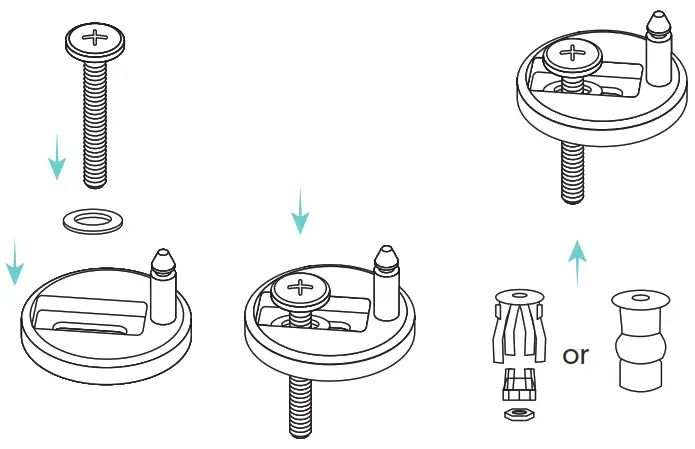 or