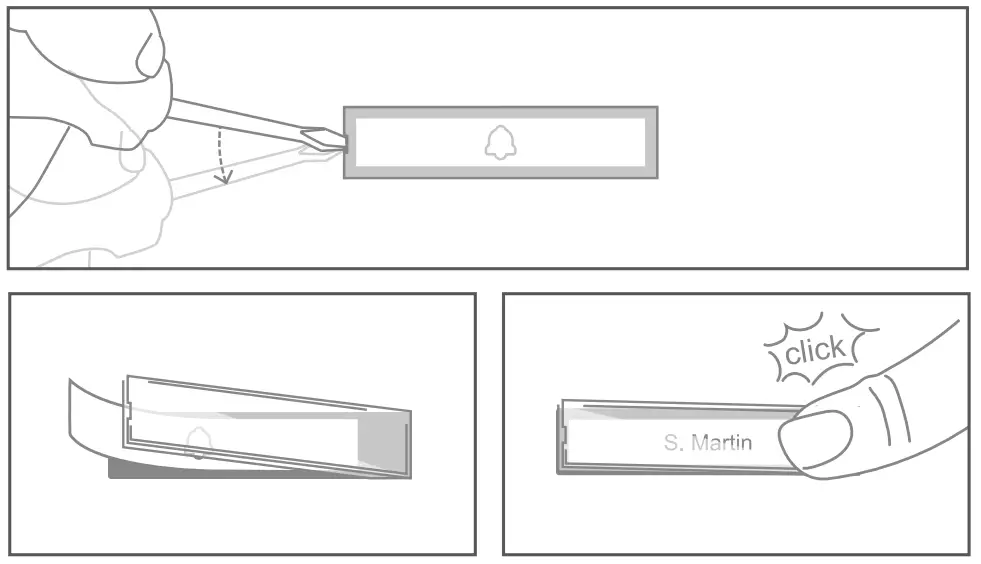 click

S. Martin