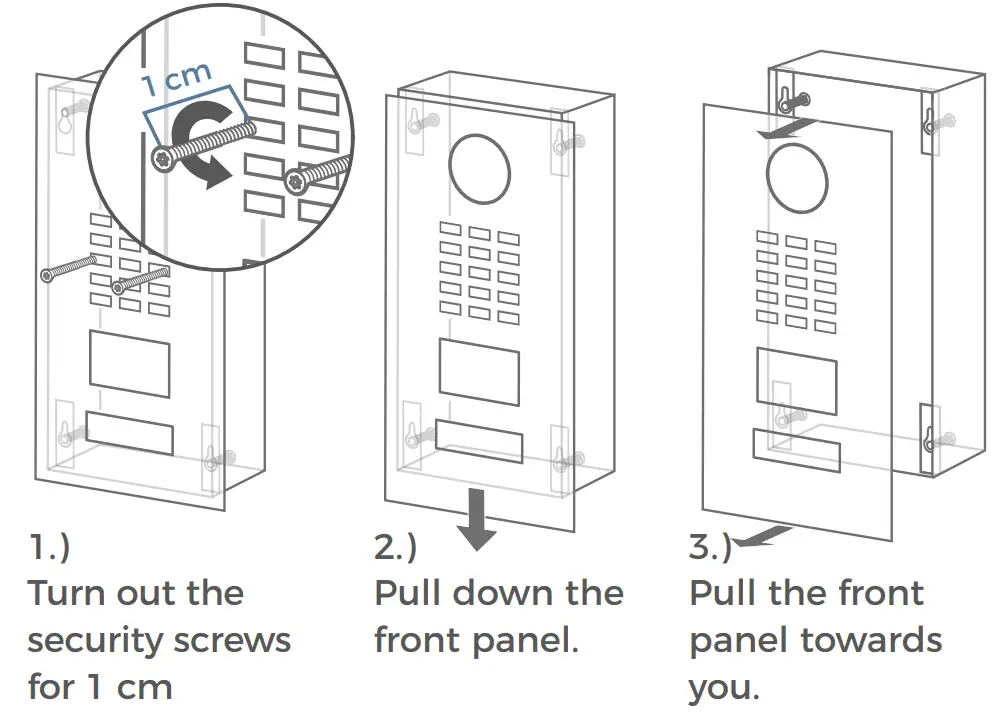 1 cm

1.)
Turn out the security screws for 1 cm

2.)
Pull down the front panel.

3.)
Pull the front panel towards you.