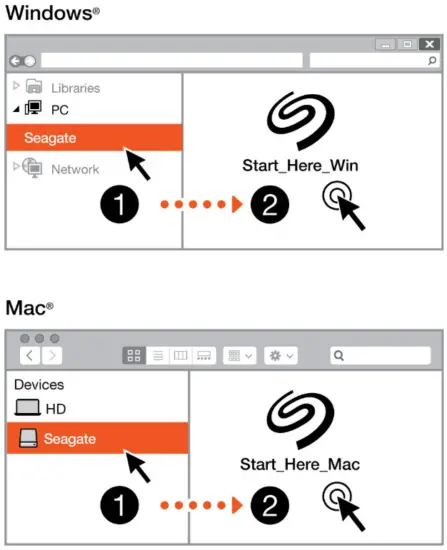 Windows®

Libraries
PC
Seagate
Network

Start_Here_Win

1
2

Mac®

Devices
HD
Seagate

Start_Here_Mac

1
2