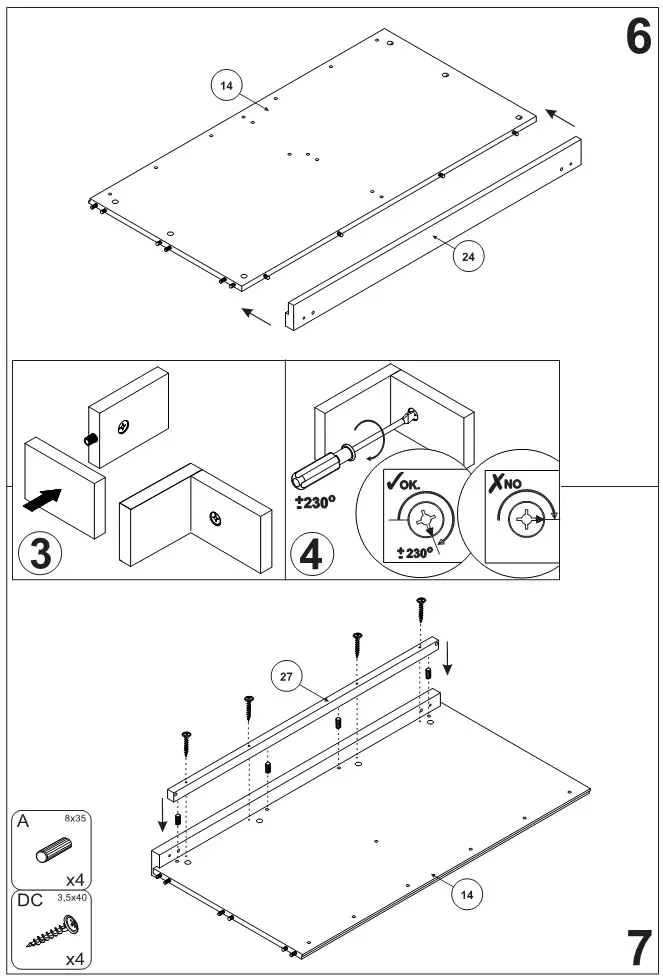 6

14

24

3

4

±230°

OK.

±230°

NO

27

A 8x35

x4

DC 3,5x40

x4

14

7