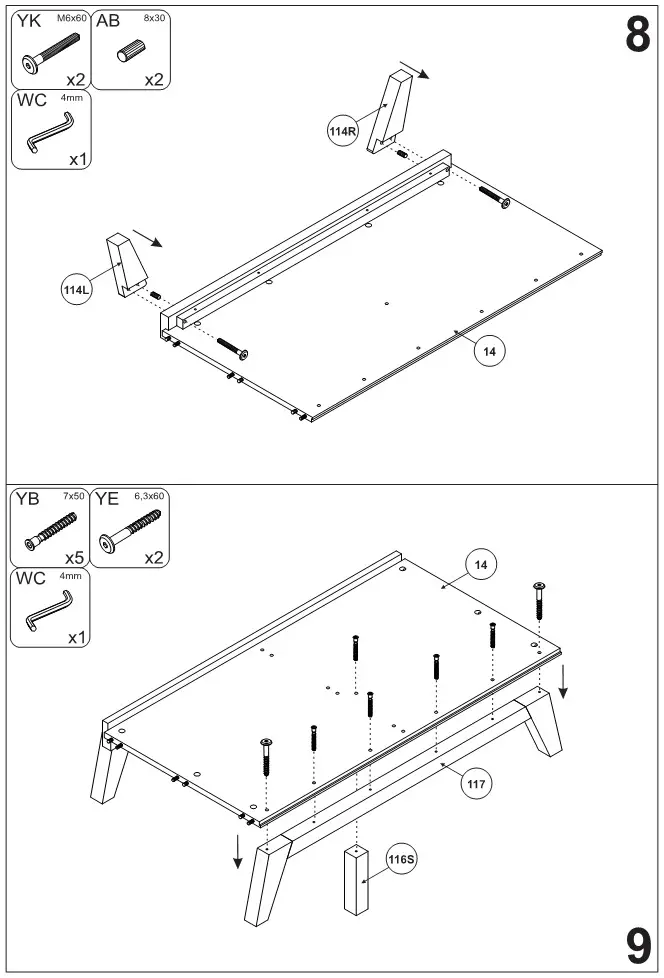 YK M6x60
x2
AB 8x30
x2
WC 4mm
x1

8

114R

114L

14

YB 7x50
x5
YE 6,3x60
x2
WC 4mm
x1

14

117

116S

9