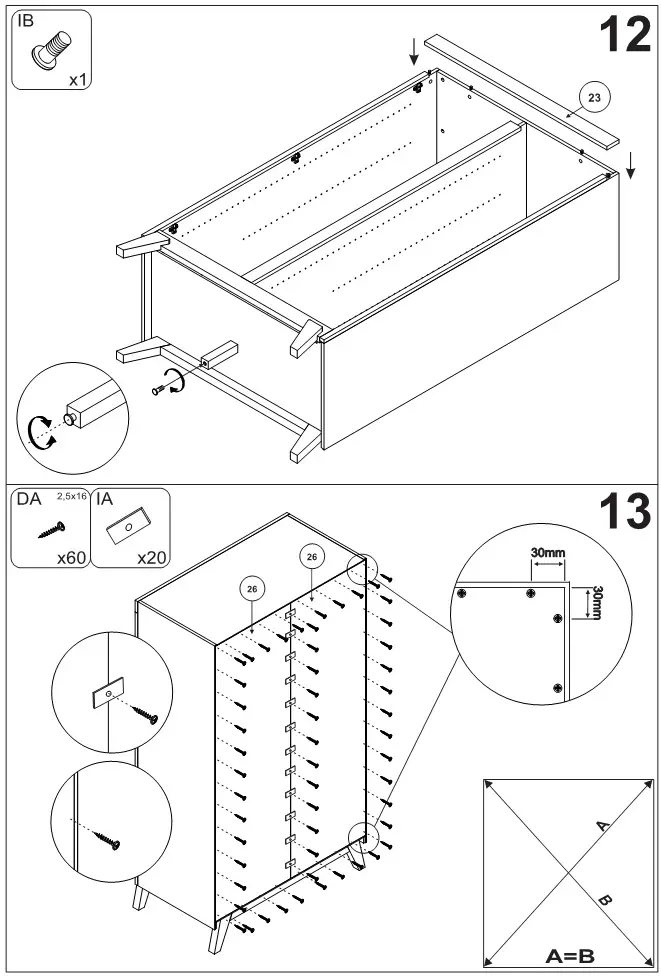 IB
x1

12

23

DA 2,5x16
x60
IA
x20

13

26
26

30mm
30mm

A
B
A=B