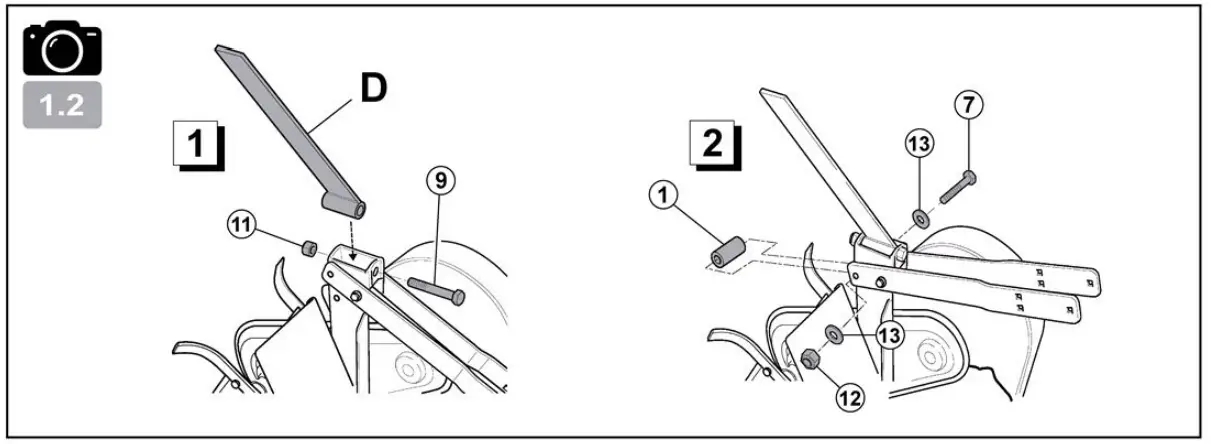 1.2

1

D

11

9

2

1

13

7

13

12