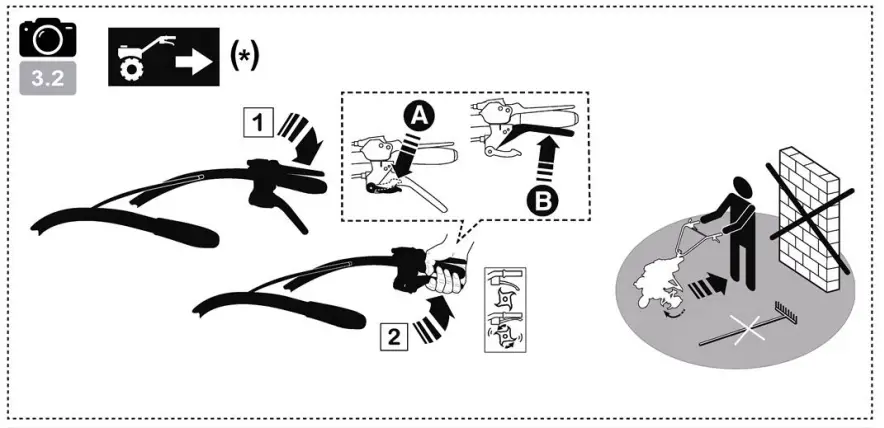 3.2

(*)

1

A

B

2