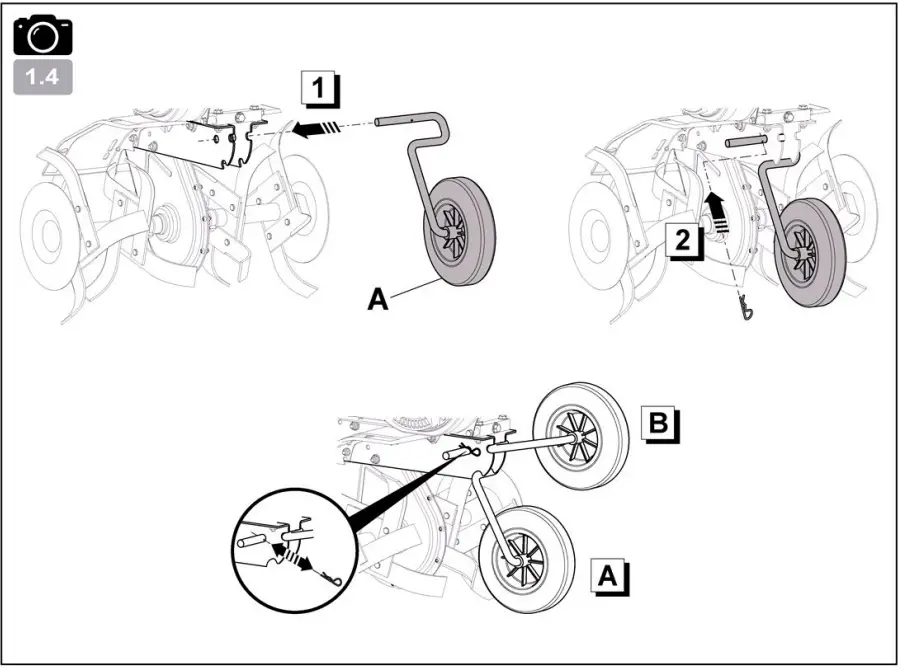 1.4

1

A

2

B

A