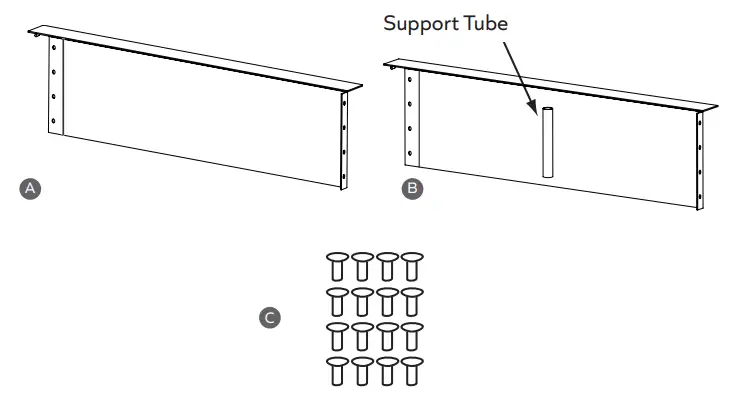 Support Tube

A

B

C