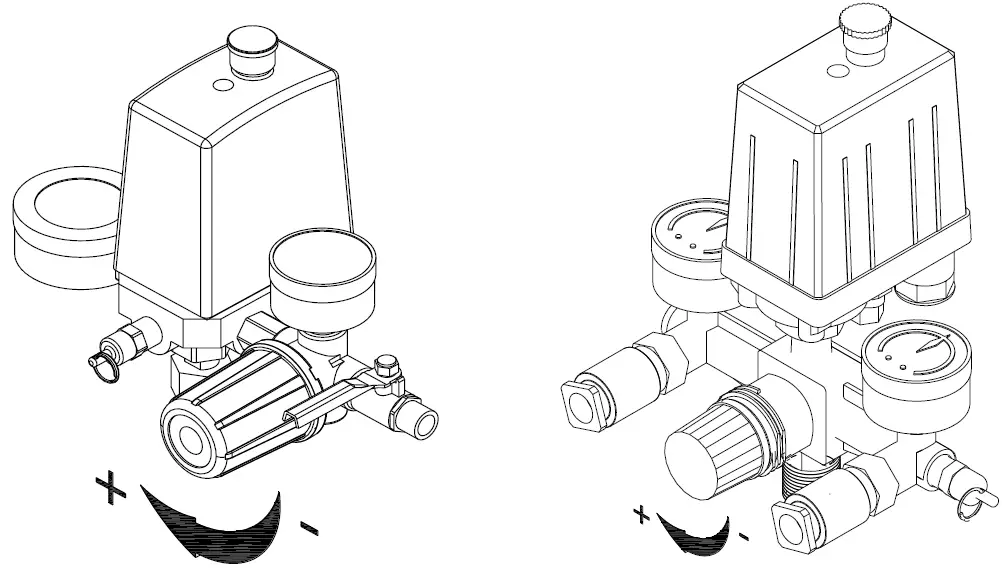 + -

+ -