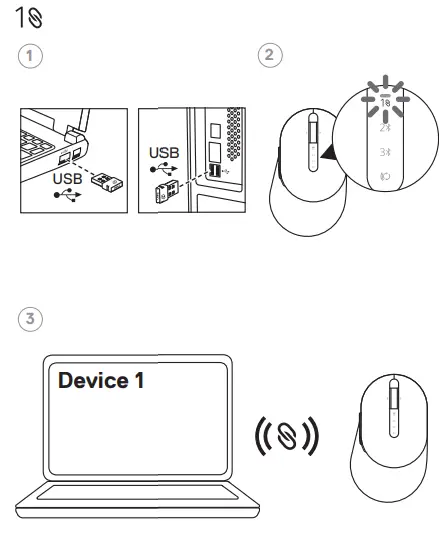 1

1

USB

USB

2

1

2

3

3

Device 1