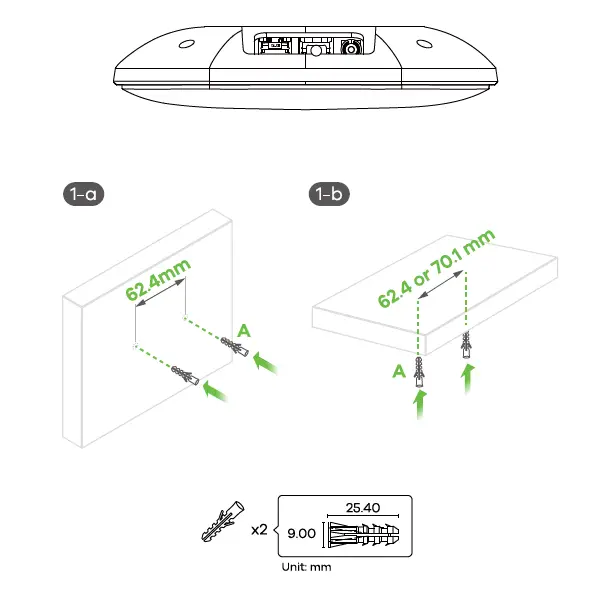 1-a

62.4mm

A

1-b

62.4 or 70.1 mm

A

x2

25.40

9.00

Unit: mm