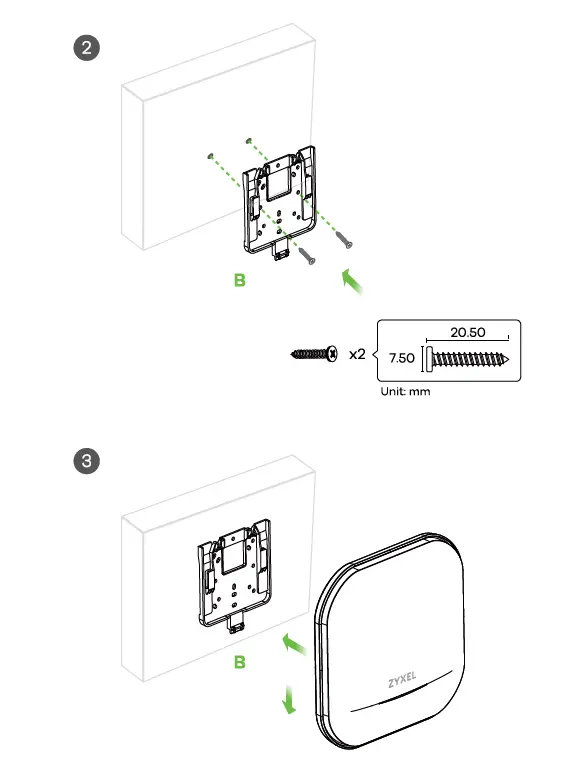 2

B

x2

20.50

7.50

Unit: mm

3

B

ZYXEL