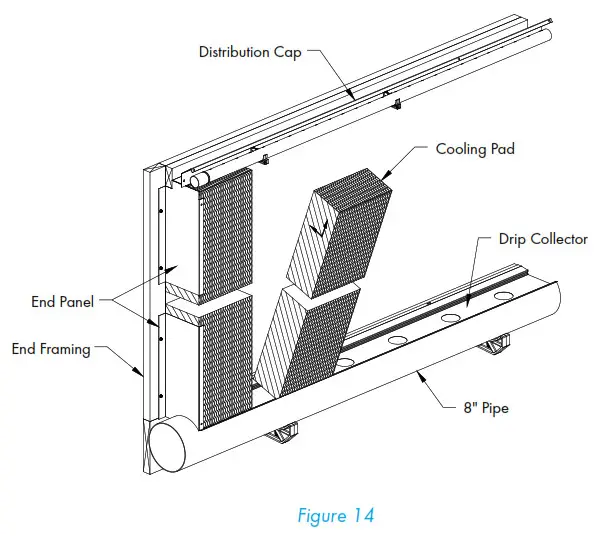 Distribution Cap

Cooling Pad

Drip Collector

End Panel

End Framing

8" Pipe

Figure 14