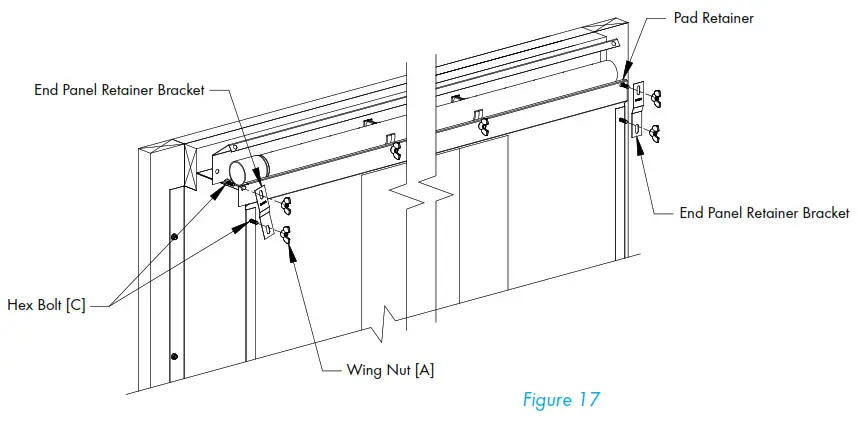 Pad Retainer

End Panel Retainer Bracket

End Panel Retainer Bracket

Hex Bolt [C]

Wing Nut [A]

Figure 17