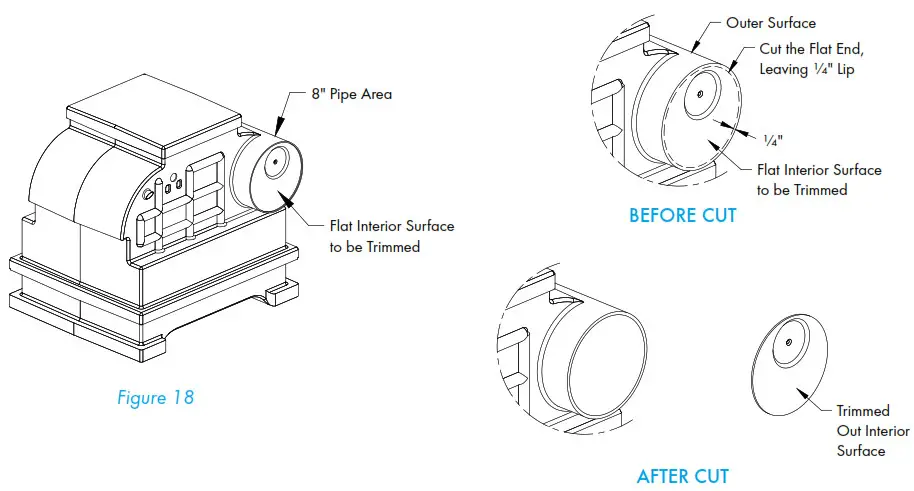 8" Pipe Area

Flat Interior Surface to be Trimmed

Figure 18

Outer Surface

Cut the Flat End, Leaving ¼" Lip

¼"

Flat Interior Surface to be Trimmed

BEFORE CUT

Trimmed Out Interior Surface

AFTER CUT