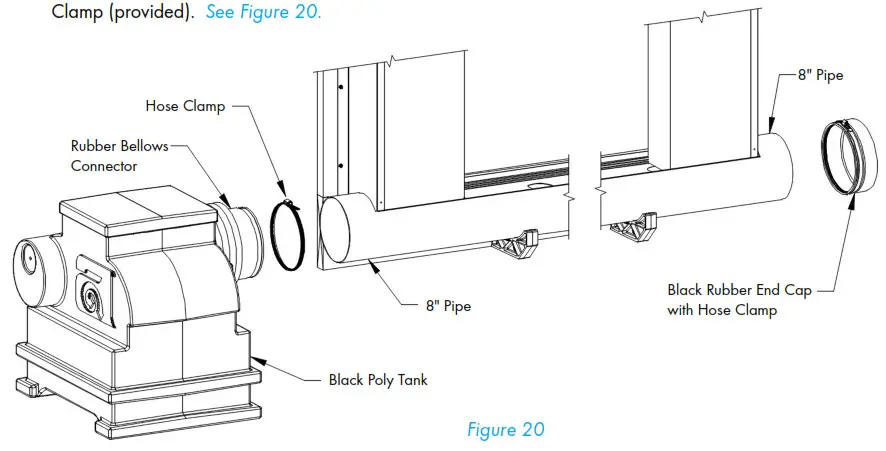 Clamp (provided). See Figure 20.

Hose Clamp

Rubber Bellows Connector

8" Pipe

8" Pipe

Black Rubber End Cap with Hose Clamp

Black Poly Tank

Figure 20