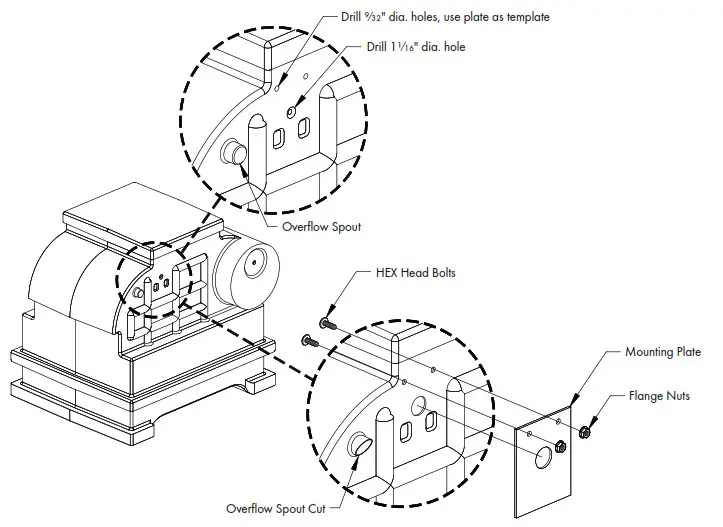 Drill $\frac{9}{32}$" dia. holes, use plate as template

Drill $1\frac{1}{16}$" dia. hole

Overflow Spout

HEX Head Bolts

Mounting Plate

Flange Nuts

Overflow Spout Cut