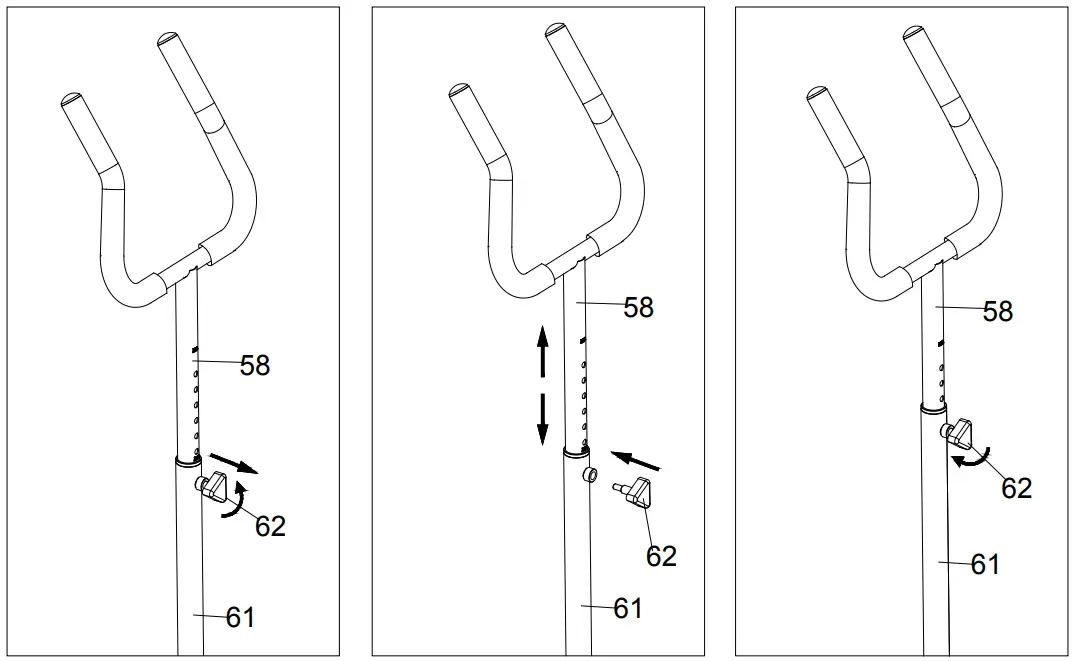 58

62

61

58

62

61

58

62

61