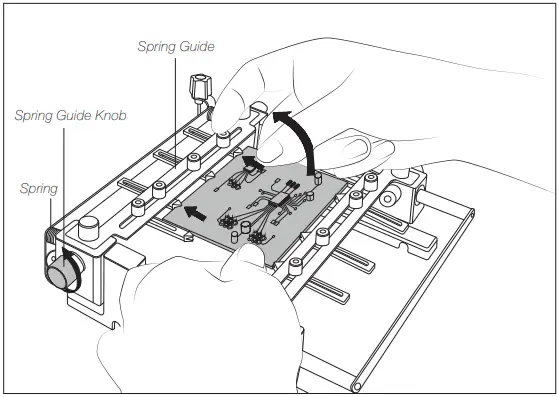 Spring Guide

Spring Guide Knob

Spring