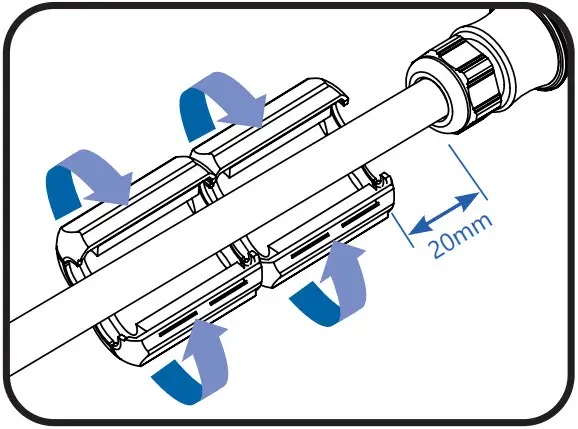 20mm