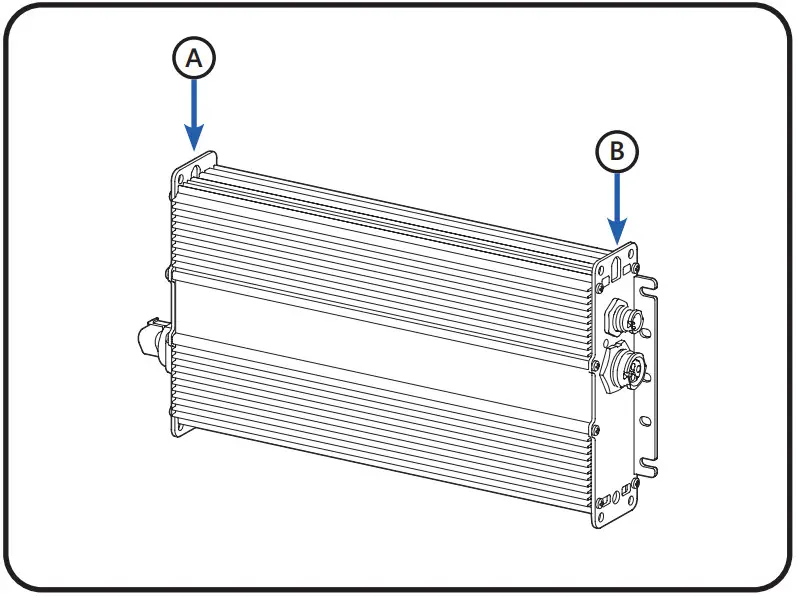 A

B